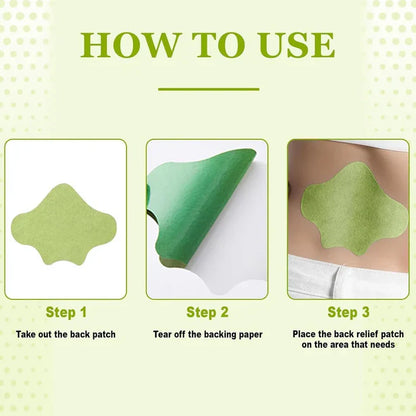 HOW TO USE

Step 1

Take out the back patch

Step 2

Tear off the backing paper

Step 3

Place the back relief patch on the area that needs